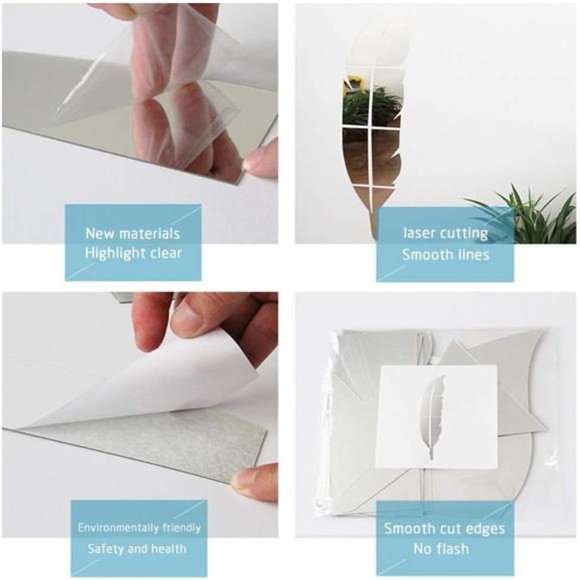 New materials
Highlight clear

laser cutting
Smooth lines

Environmentally friendly
Safety and health

Smooth cut edges
No flash